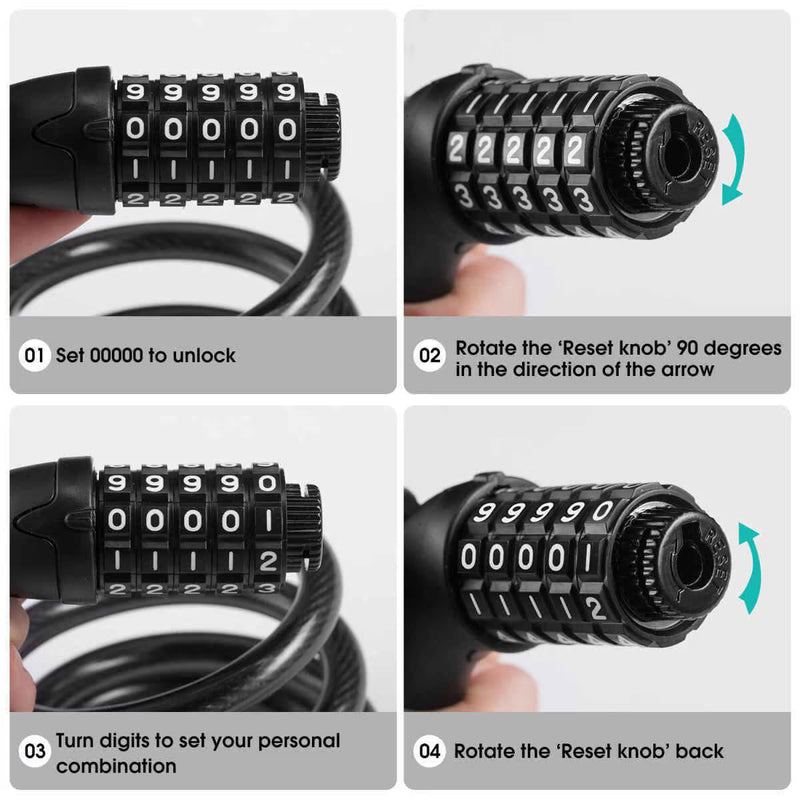 9 9 9 9 9
0 0 0 0 0
1 1 1 1 1
2 2 2 2 2

01 Set 00000 to unlock

2 2 2 2 2
3 3 3 3 3
RESET

02 Rotate the 'Reset knob' 90 degrees in the direction of the arrow

9 9 9 9 0
0 0 0 0 1
1 1 1 1 2
2 2 2 2 3

03 Turn digits to set your personal combination

9 9 9 9 0
0 0 0 0 1
1 1 1 1 2
RESET

04 Rotate the 'Reset knob' back